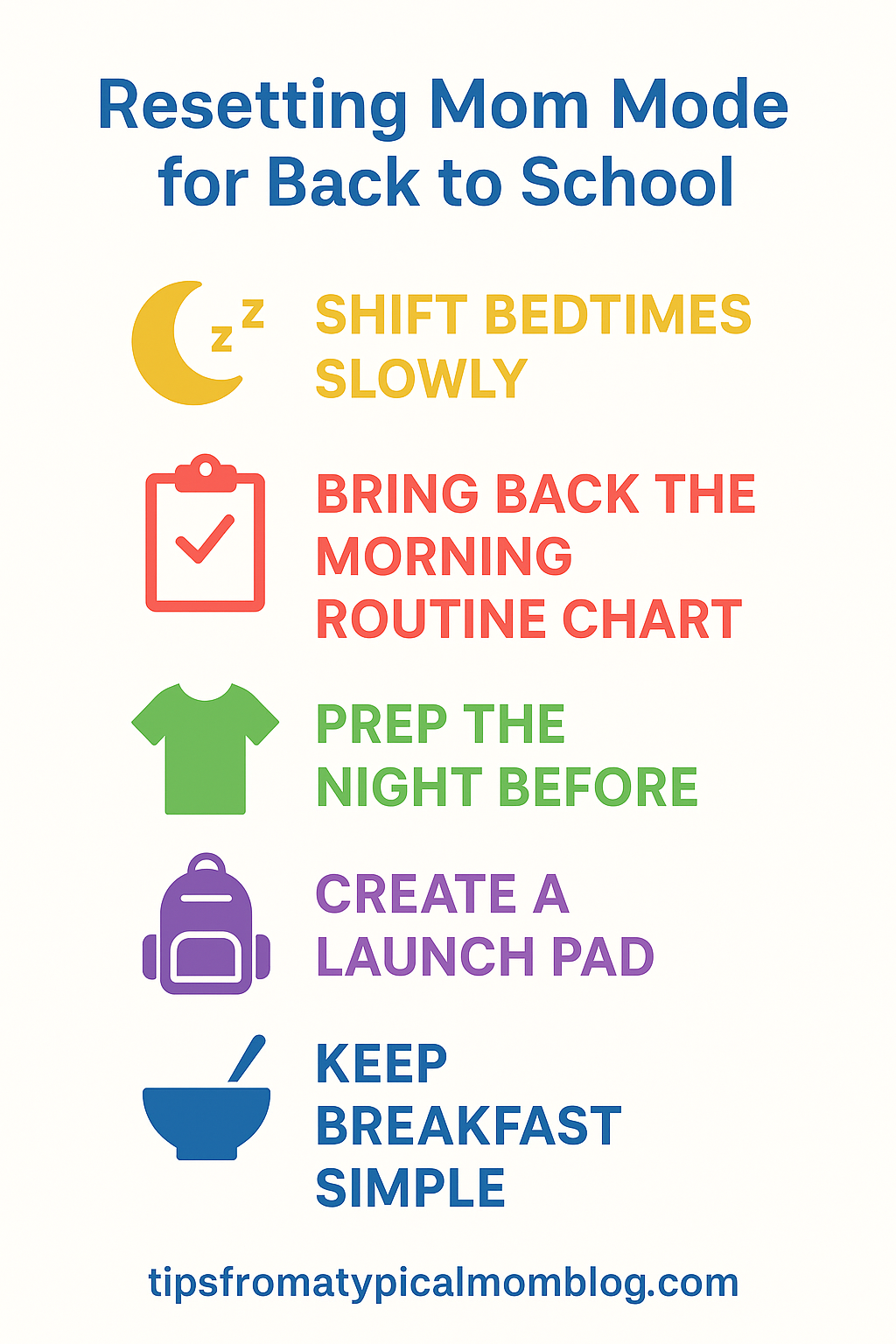 Resetting Mom Mode for Back to School

z z

SHIFT BEDTIMES SLOWLY

BRING BACK THE MORNING ROUTINE CHART

PREP THE NIGHT BEFORE

CREATE A LAUNCH PAD

KEEP BREAKFAST SIMPLE

tipsfromatypicalmomblog.com